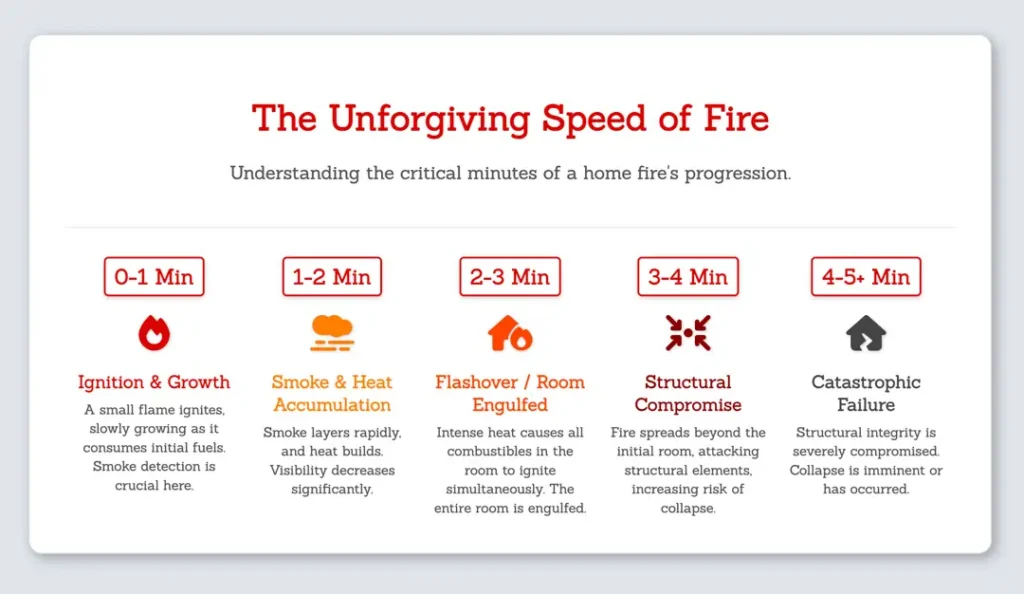 The Unforgiving Speed of Fire

Understanding the critical minutes of a home fire's progression.

0-1 Min

Ignition & Growth

A small flame ignites, slowly growing as it consumes initial fuels. Smoke detection is crucial here.

1-2 Min

Smoke & Heat Accumulation

Smoke layers rapidly, and heat builds. Visibility decreases significantly.

2-3 Min

Flashover / Room Engulfed

Intense heat causes all combustibles in the room to ignite simultaneously. The entire room is engulfed.

3-4 Min

Structural Compromise

Fire spreads beyond the initial room, attacking structural elements, increasing risk of collapse.

4-5+ Min

Catastrophic Failure

Structural integrity is severely compromised. Collapse is imminent or has occurred.